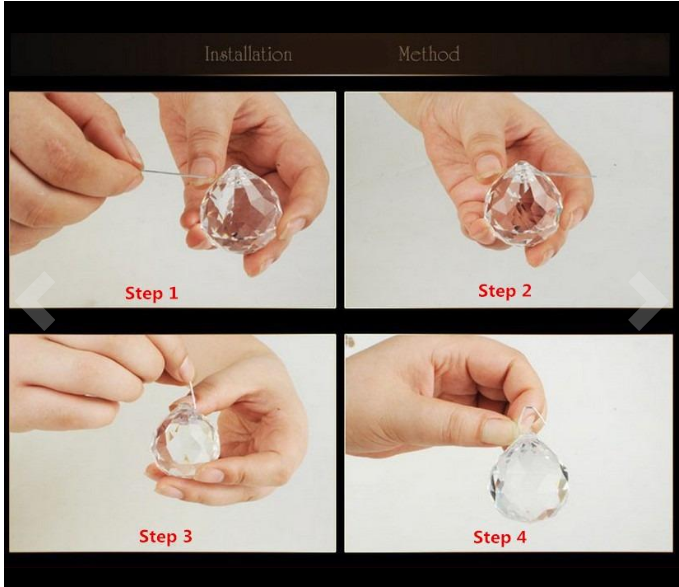 Installation Method

Step 1

Step 2

Step 3

Step 4