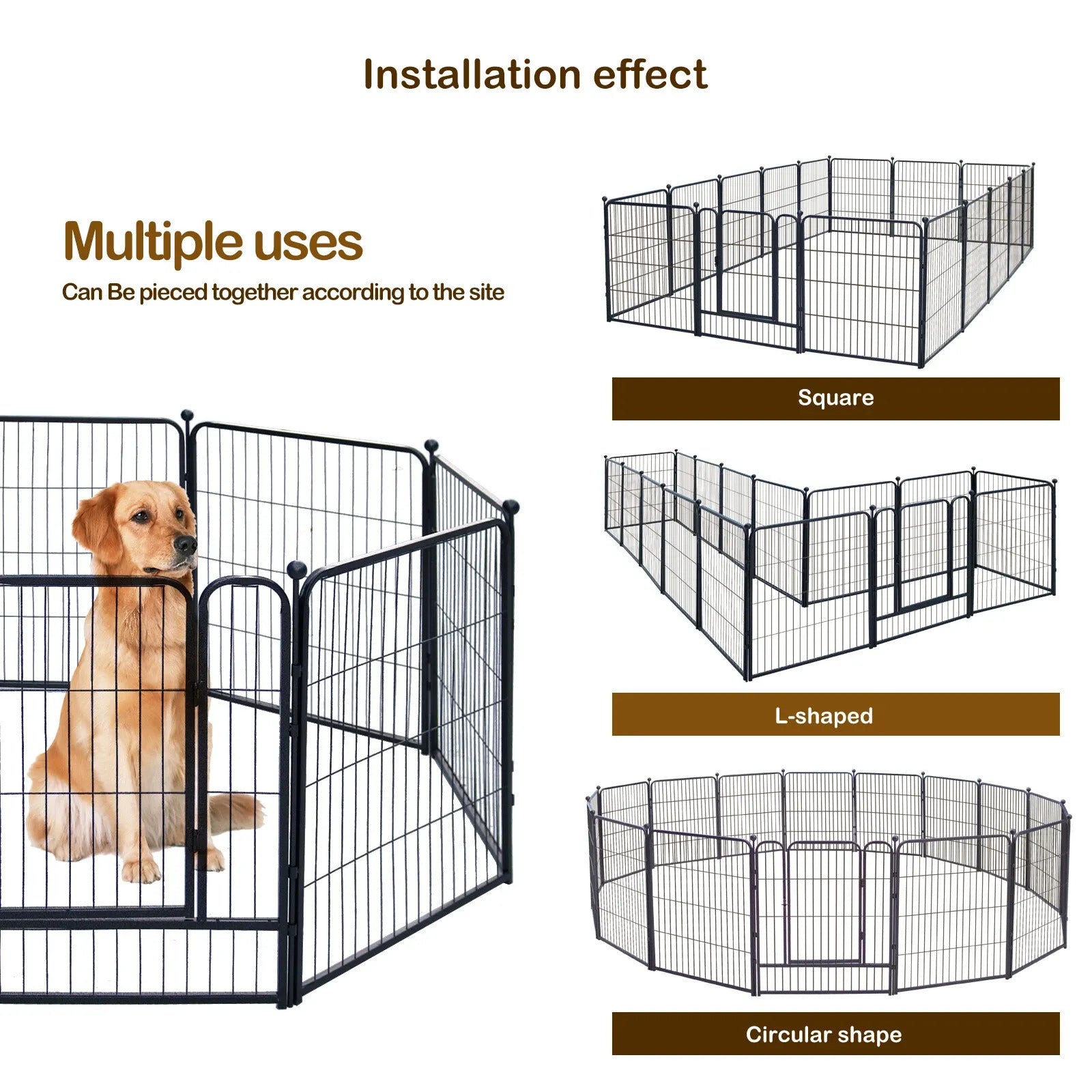 Installation effect

Multiple uses

Can Be pieced together according to the site

Square

L-shaped

Circular shape