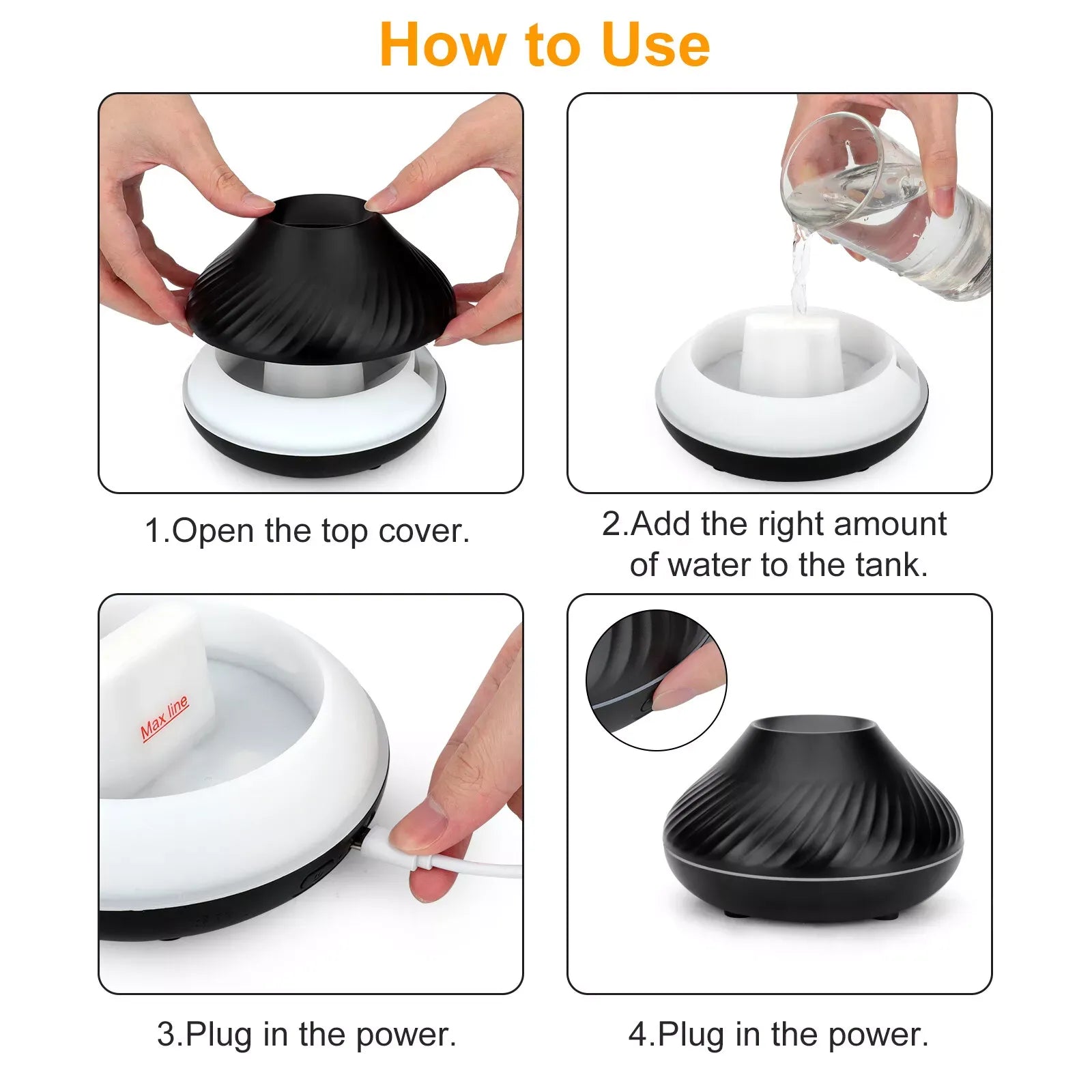 How to Use

1.Open the top cover.

2.Add the right amount of water to the tank.

Max line

3.Plug in the power.

4.Plug in the power.