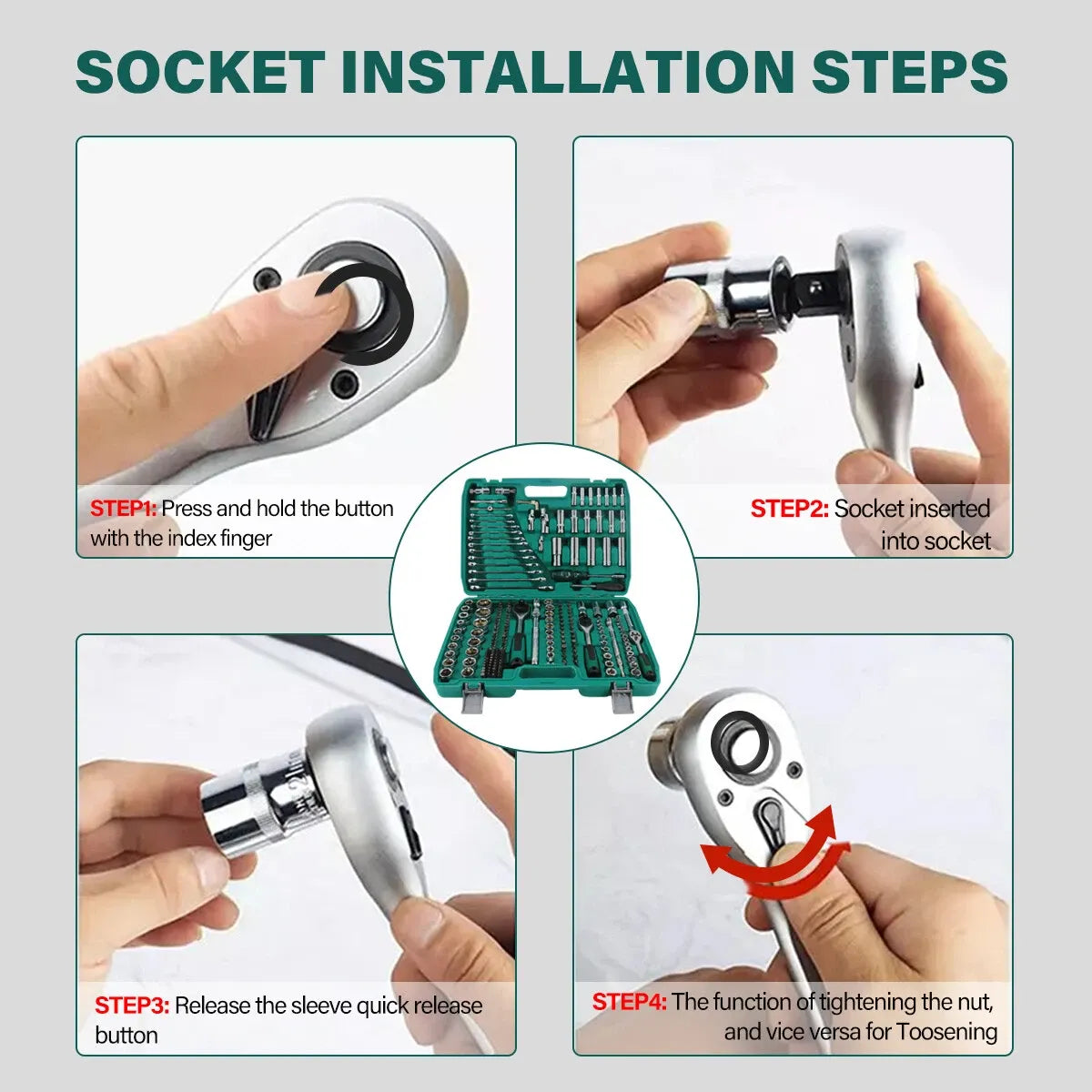 SOCKET INSTALLATION STEPS

STEP1: Press and hold the button with the index finger

STEP2: Socket inserted into socket

STEP3: Release the sleeve quick release button

STEP4: The function of tightening the nut, and vice versa for Toosening