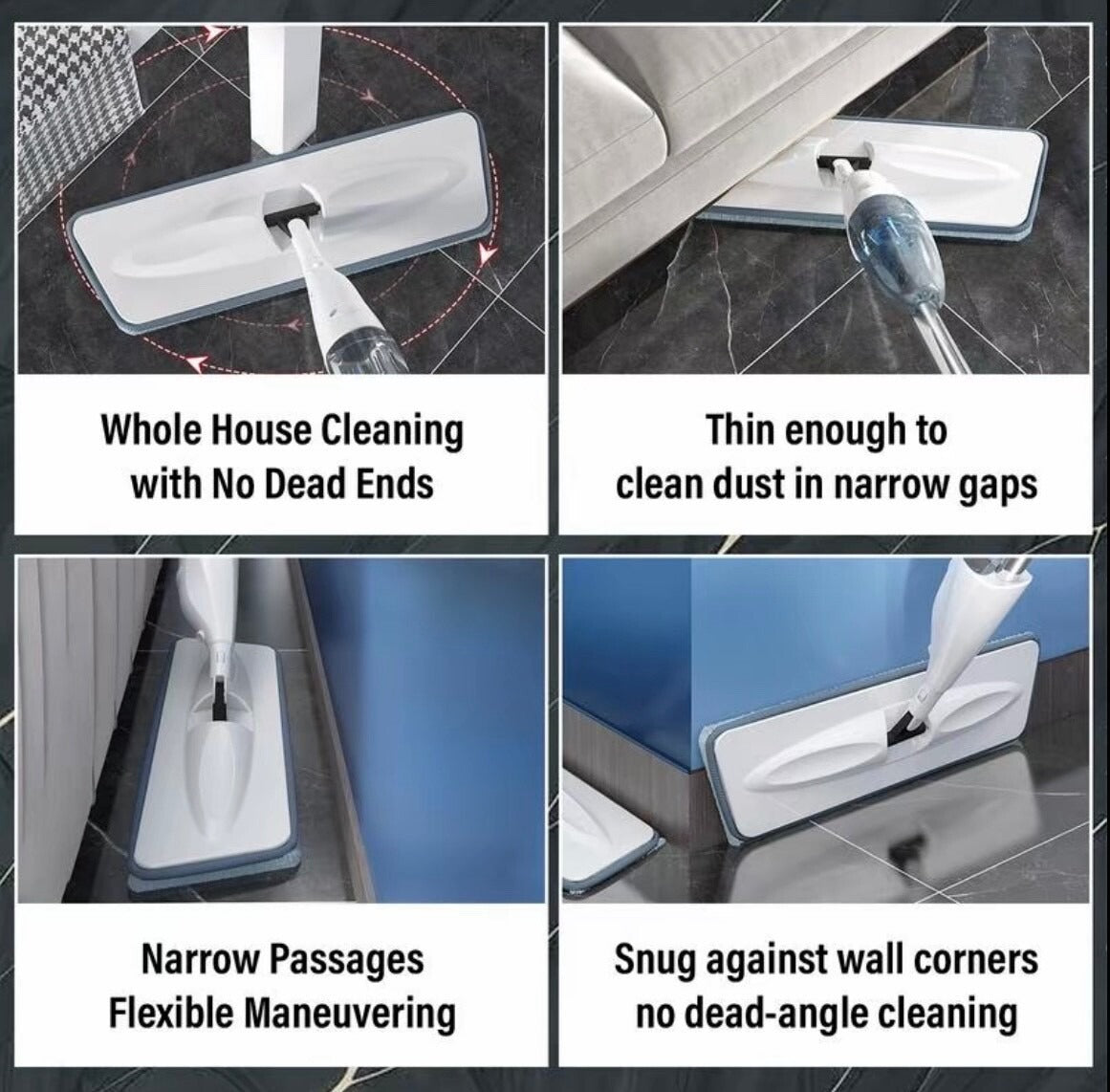 Whole House Cleaning
with No Dead Ends

Thin enough to
clean dust in narrow gaps

Narrow Passages
Flexible Maneuvering

Snug against wall corners
no dead-angle cleaning