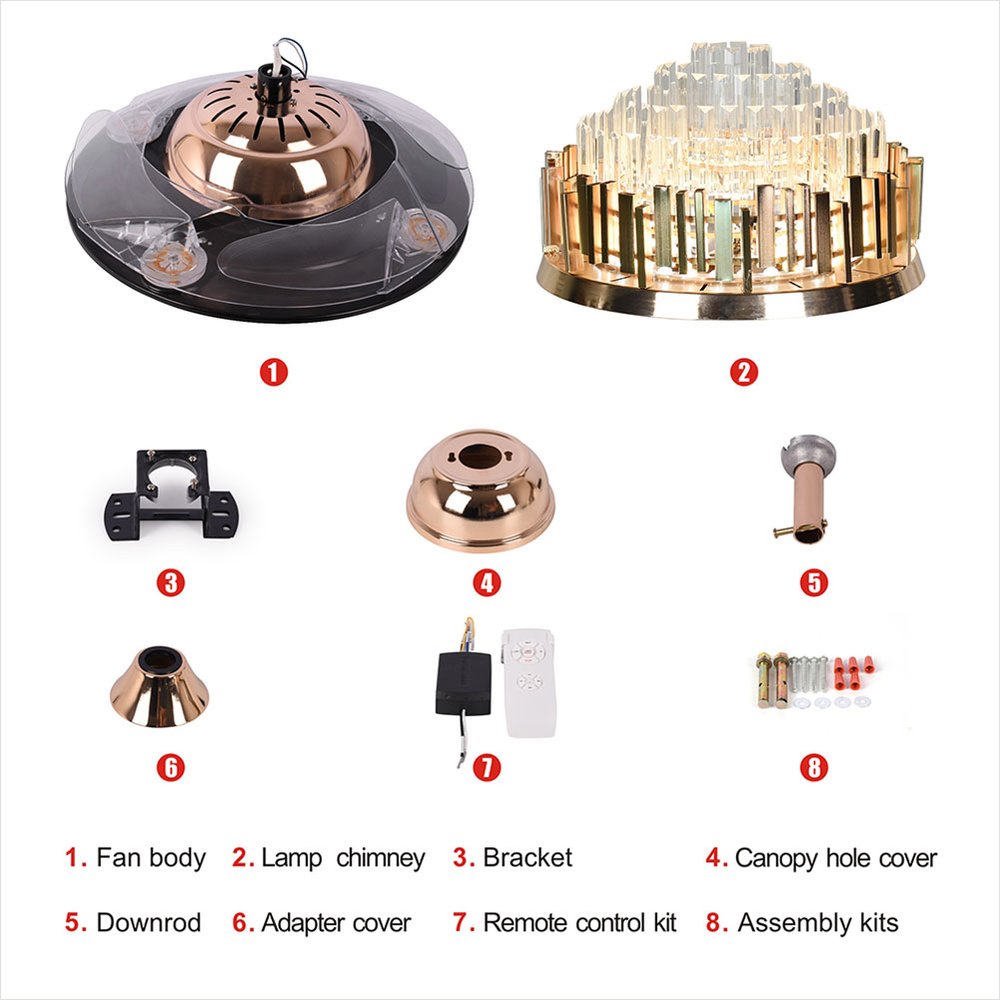 1

2

3

4

5

6

7

8

1. Fan body 2. Lamp chimney 3. Bracket 4. Canopy hole cover

5. Downrod 6. Adapter cover 7. Remote control kit 8. Assembly kits